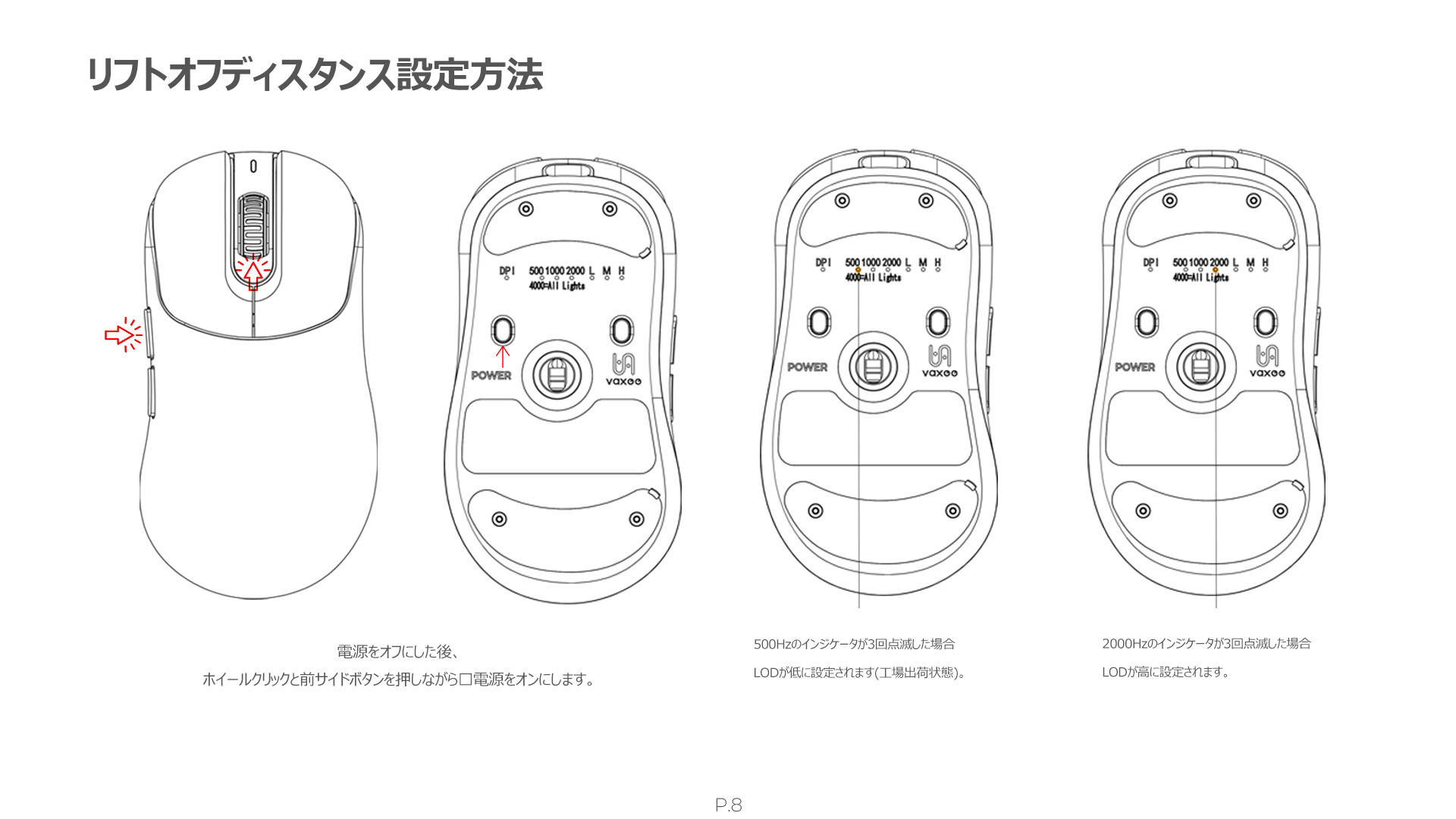 リフトオフディスタンス設定方法

DPI 500 1000 2000 L M H
4000=All Lights

POWER

vaxee

DPI 500 1000 2000 L M H
4000=All Lights

POWER

vaxee

DPI 500 1000 2000 L M H
4000=All Lights

POWER

vaxee

電源をオフにした後、
ホイールクリックと前サイドボタンを押しながら□電源をオンにします。

500Hzのインジケータが3回点滅した場合
LODが低に設定されます(工場出荷状態)。

2000Hzのインジケータが3回点滅した場合
LODが高に設定されます。

P.8